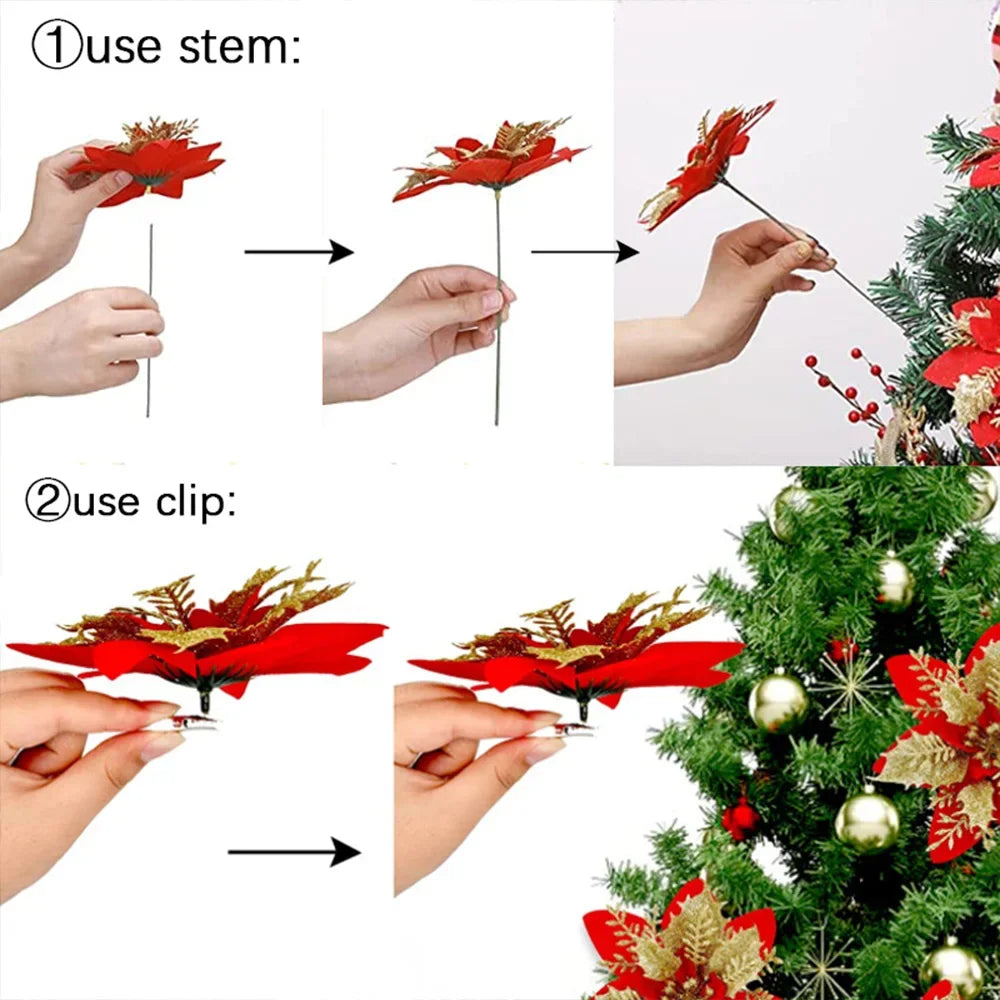 ①use stem:

②use clip: