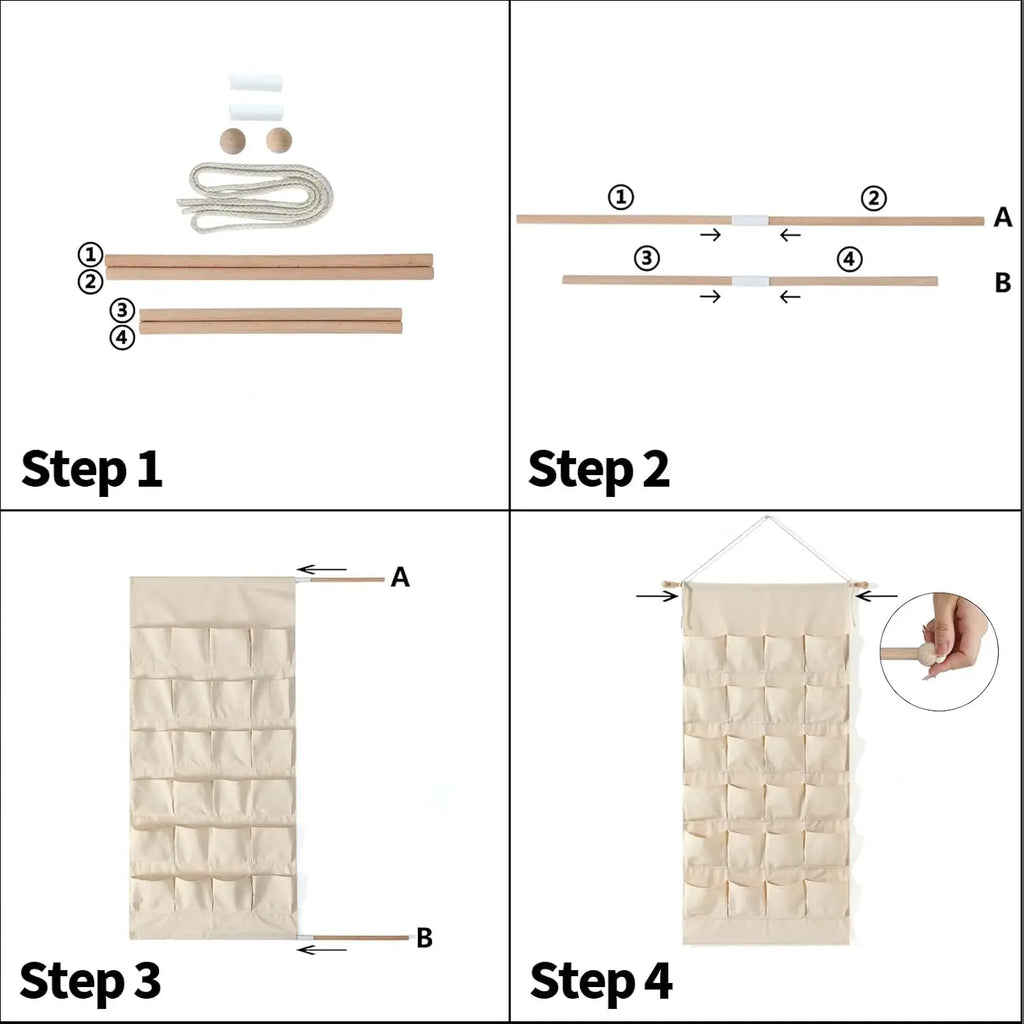 ①
②
③
④

Step 1

① ② A
③ ④ B

Step 2

A
B

Step 3

Step 4