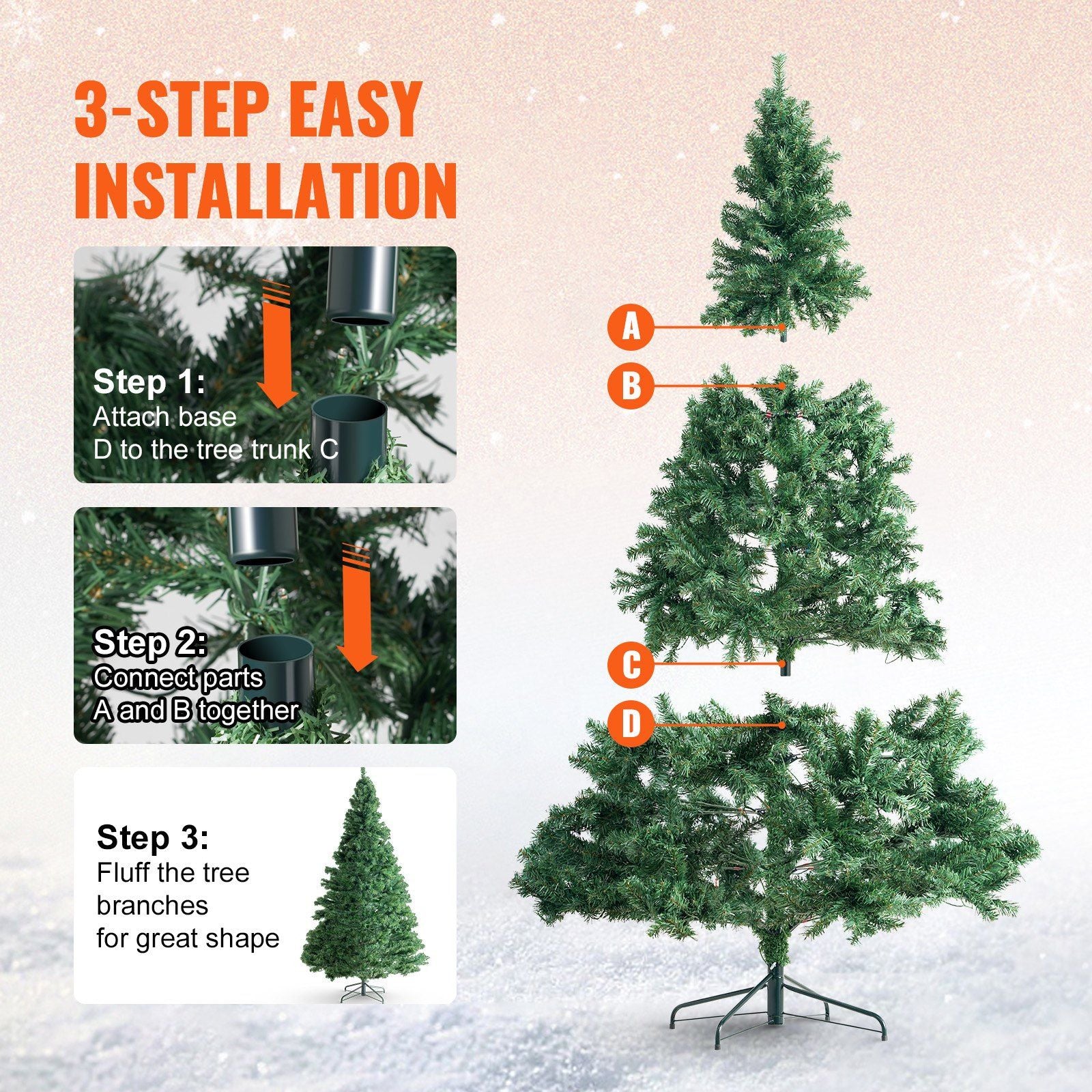 3-STEP EASY INSTALLATION

Step 1:
Attach base D to the tree trunk C

Step 2:
Connect parts A and B together

Step 3:
Fluff the tree branches for great shape

A

B

C

D